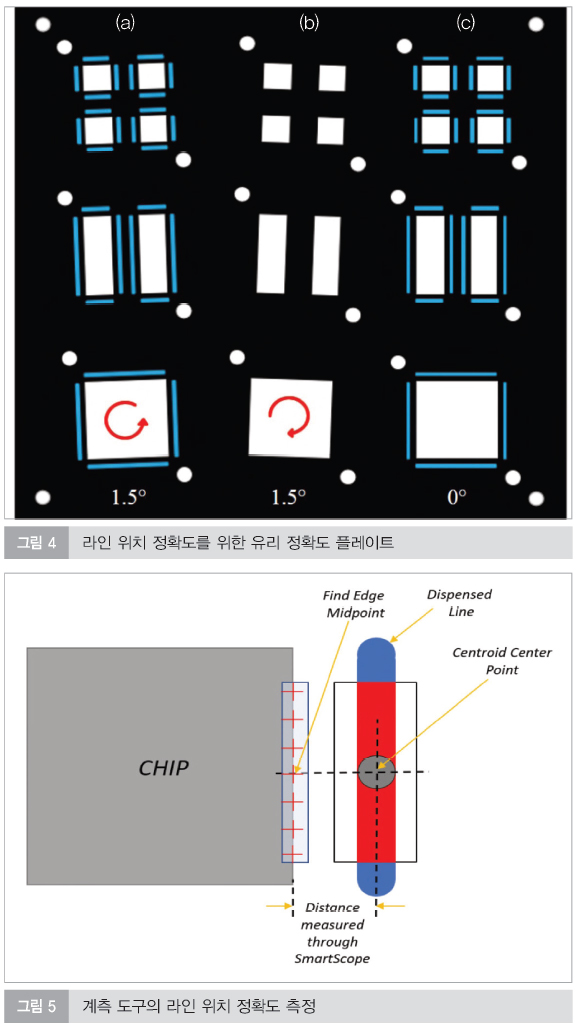 (a)
(b)
(c)
1.5°
1.5°
0°

그림 4 라인 위치 정확도를 위한 유리 정확도 플레이트

Find Edge Midpoint
Dispensed Line
Centroid Center Point
CHIP
Distance measured through SmartScope

그림 5 계측 도구의 라인 위치 정확도 측정